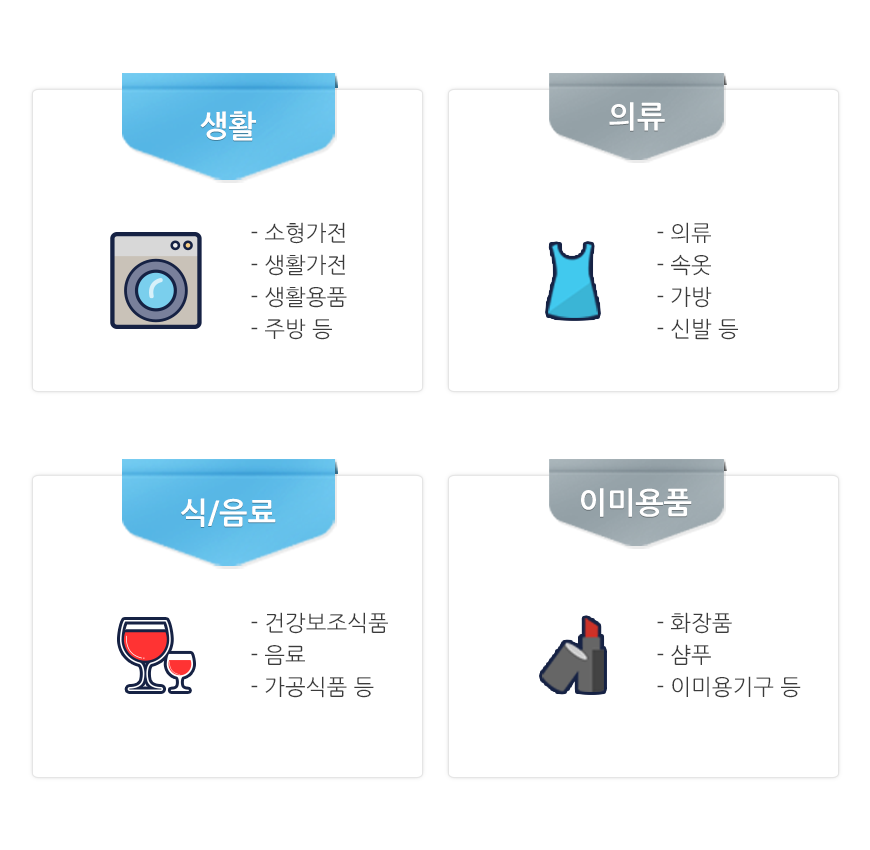 생활

- 소형가전
- 생활가전
- 생활용품
- 주방 등

의류

- 의류
- 속옷
- 가방
- 신발 등

식/음료

- 건강보조식품
- 음료
- 가공식품 등

이미용품

- 화장품
- 샴푸
- 이미용기구 등